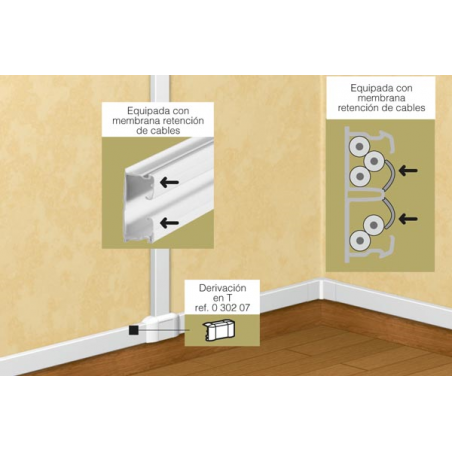 Equipada con membrana retención de cables

Equipada con membrana retención de cables

Derivación en T ref. 0 302 07