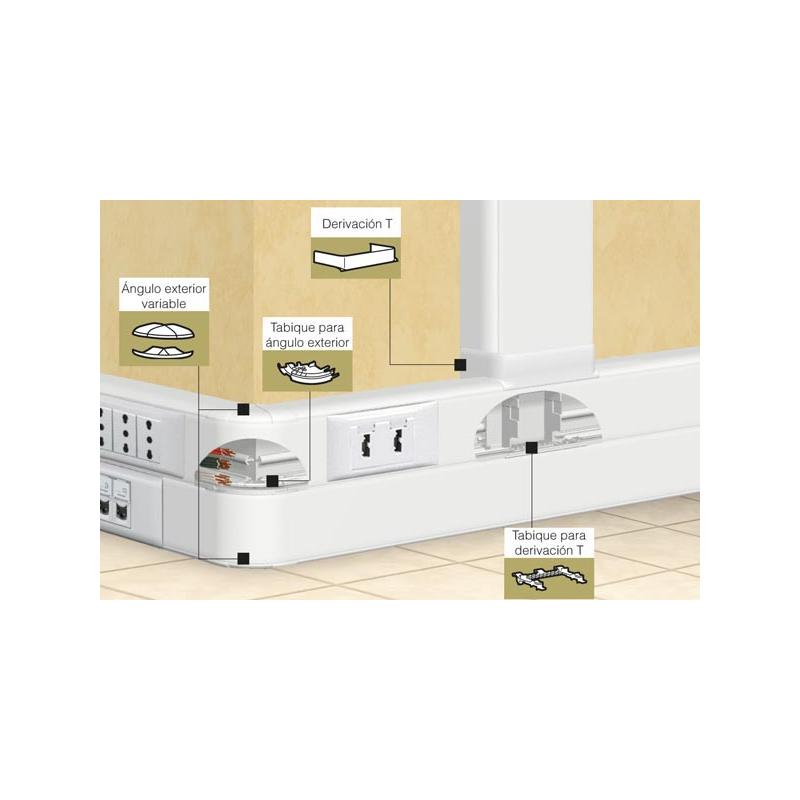 Derivación T

Ángulo exterior variable

Tabique para ángulo exterior

Tabique para derivación T